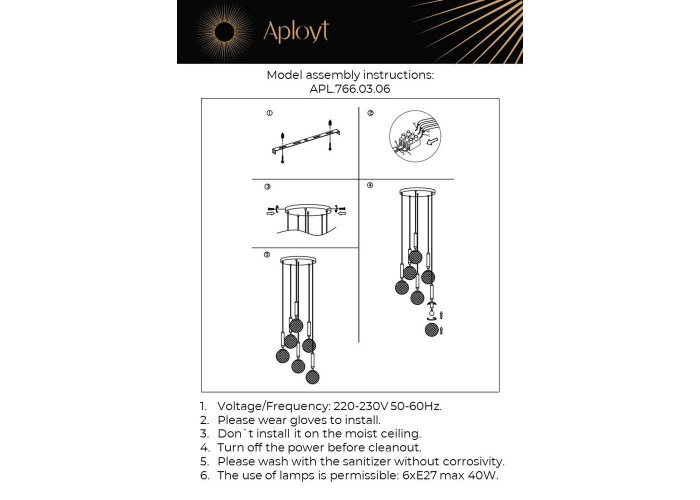 Aployt

Model assembly instructions:
APL.766.03.06

①

②

③

④

⑤

1. Voltage/Frequency: 220-230V 50-60Hz.
2. Please wear gloves to install.
3. Don`t install it on the moist ceiling.
4. Turn off the power before cleanout.
5. Please wash with the sanitizer without corrosivity.
6. The use of lamps is permissible: 6xE27 max 40W.