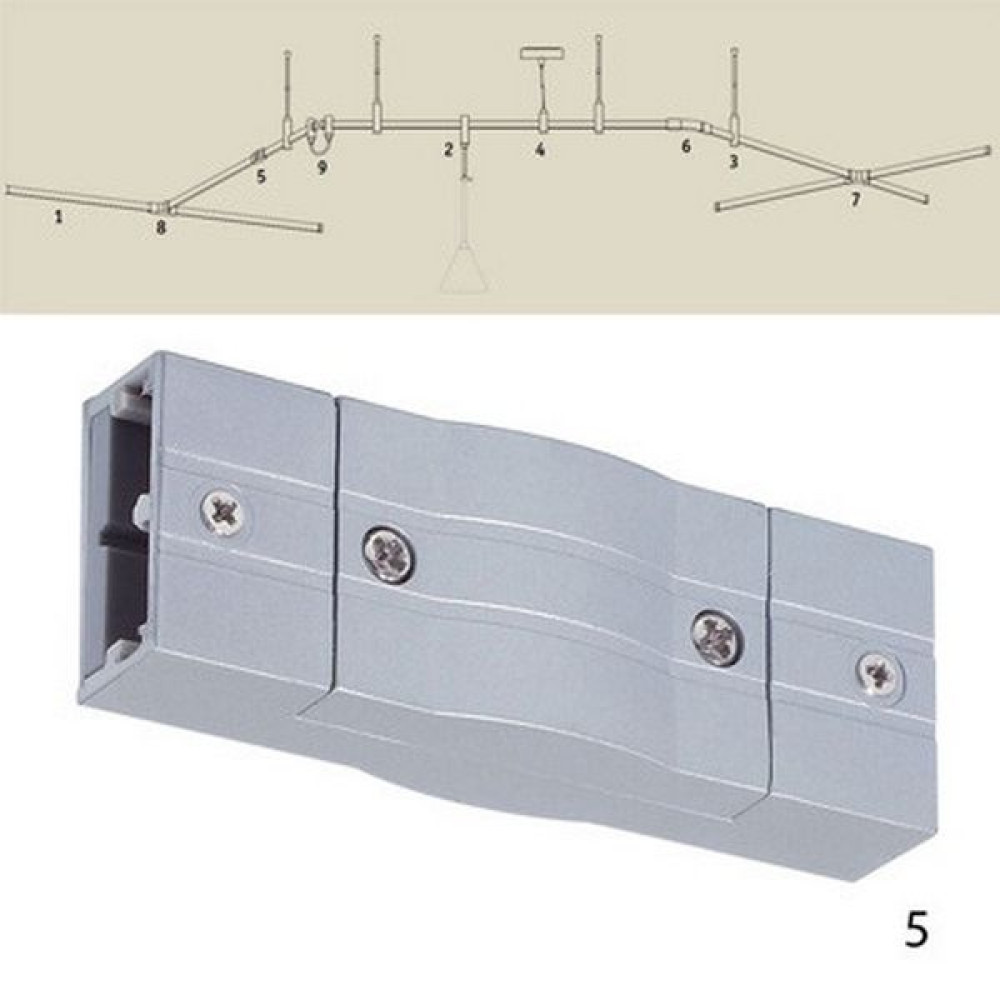 1
8
5
9
2
4
6
3
7

5