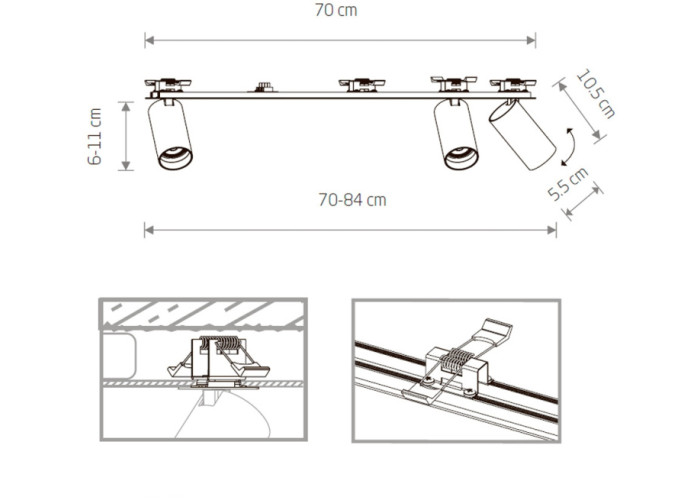 70 cm

6-11 cm

10.5 cm

5.5 cm

70-84 cm